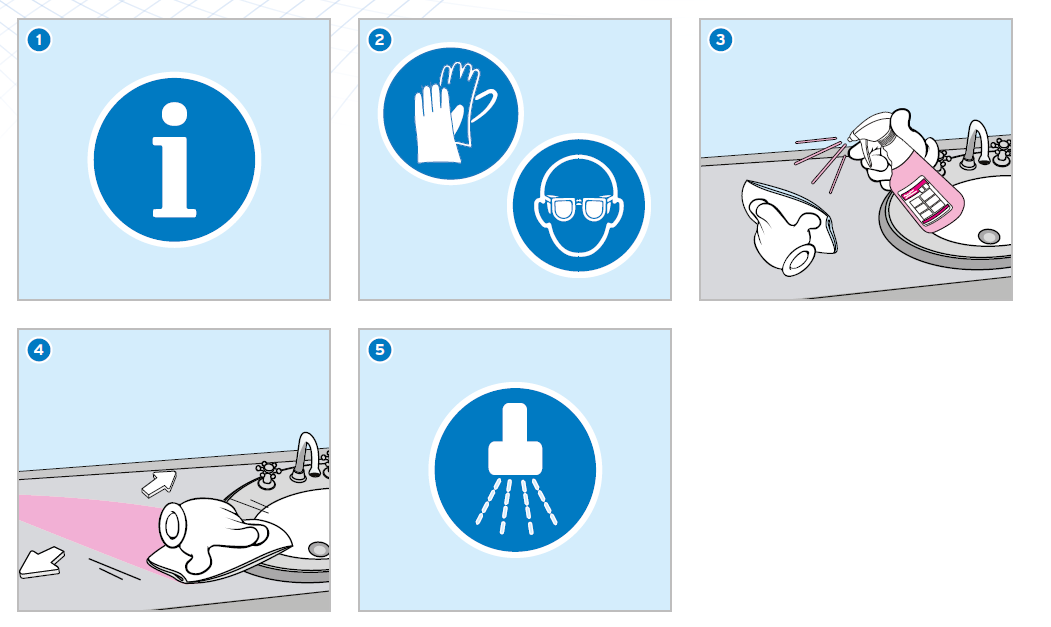 1

2

3

4

5